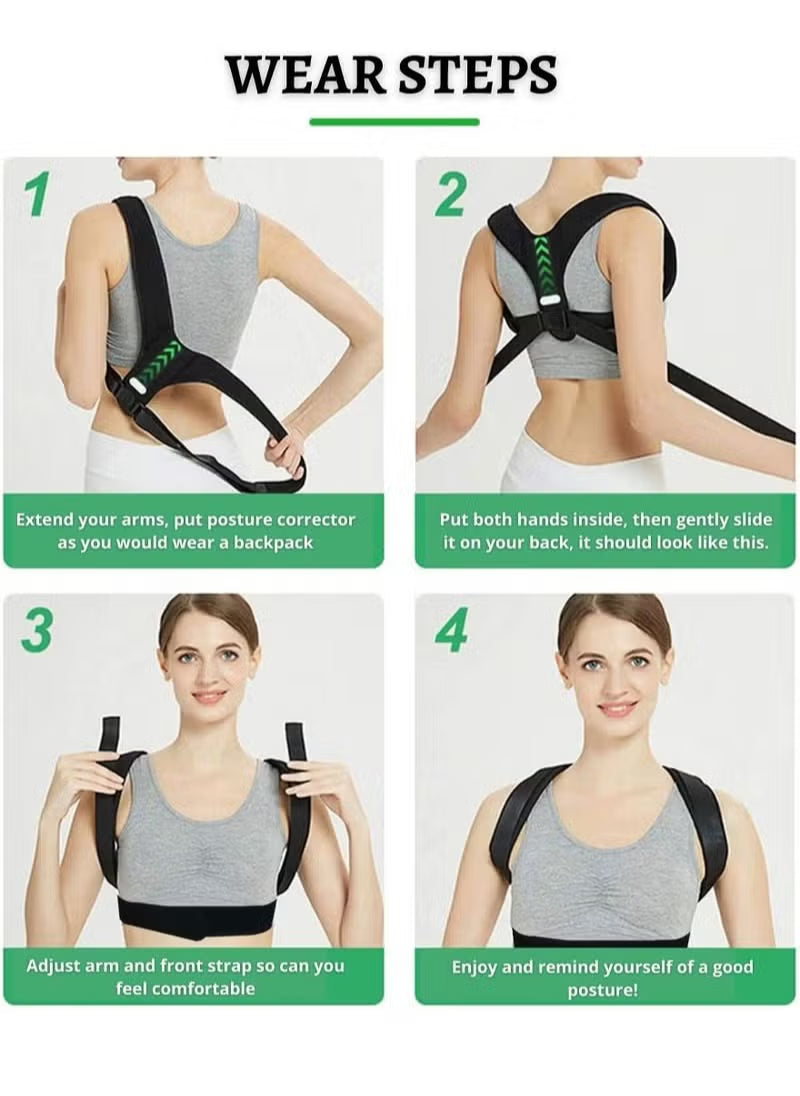 WEAR STEPS

1

Extend your arms, put posture corrector as you would wear a backpack

2

Put both hands inside, then gently slide it on your back, it should look like this.

3

Adjust arm and front strap so can you feel comfortable

4

Enjoy and remind yourself of a good posture!